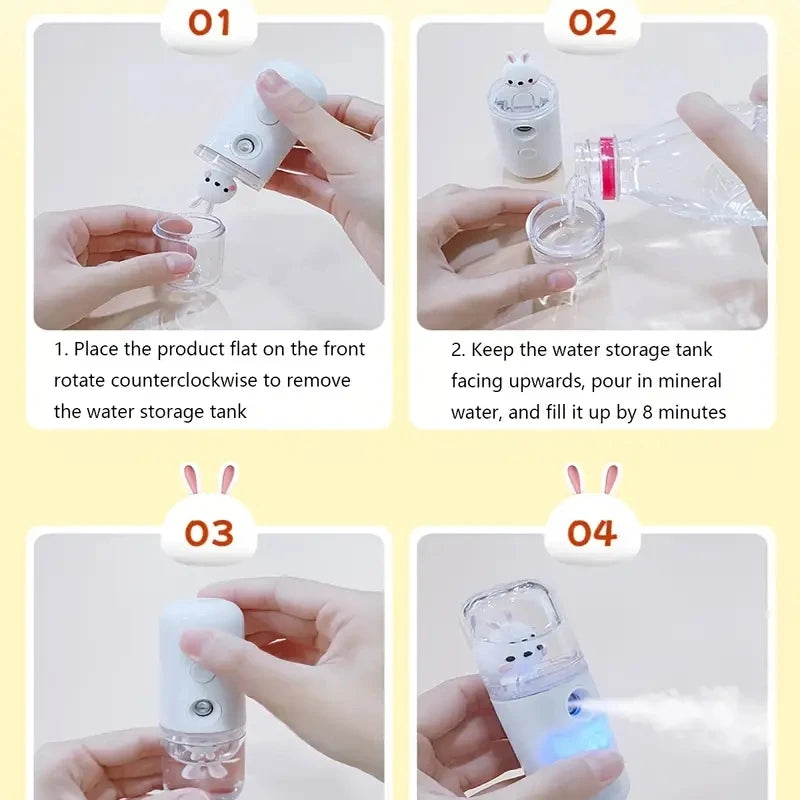 01

1. Place the product flat on the front rotate counterclockwise to remove the water storage tank

02

2. Keep the water storage tank facing upwards, pour in mineral water, and fill it up by 8 minutes

03

04